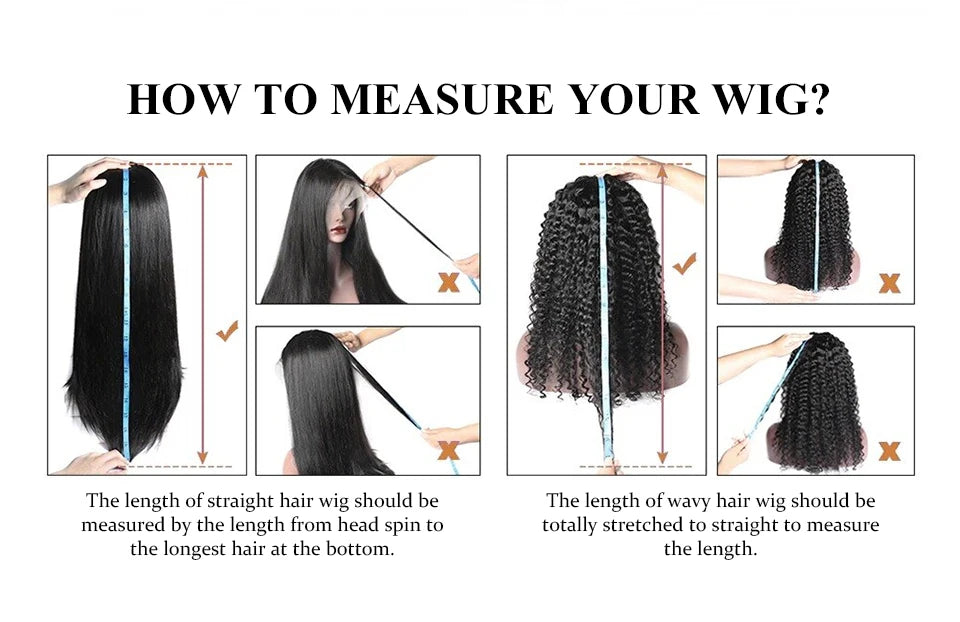 HOW TO MEASURE YOUR WIG?

The length of straight hair wig should be measured by the length from head spin to the longest hair at the bottom.

The length of wavy hair wig should be totally stretched to straight to measure the length.