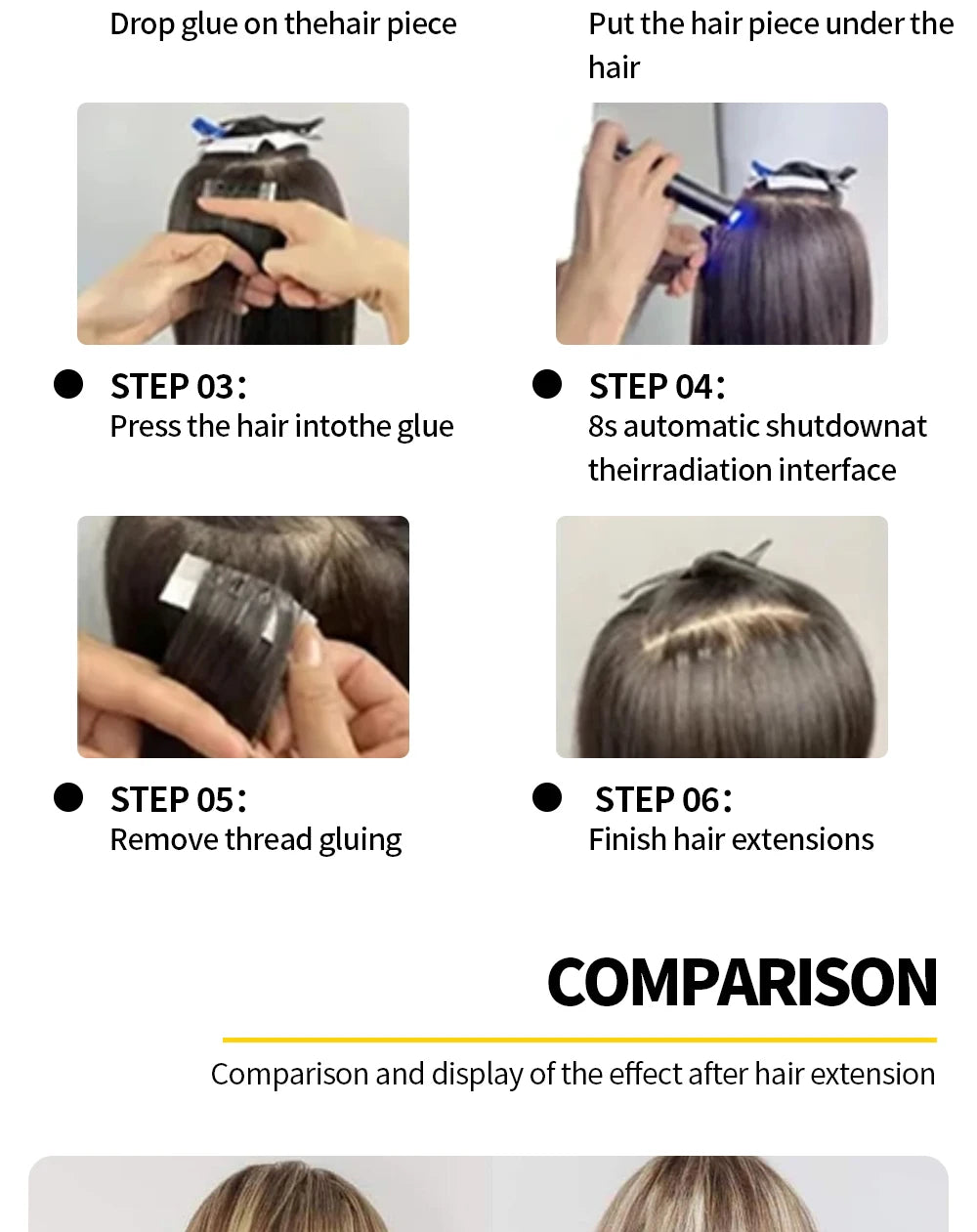 Drop glue on thehair piece

Put the hair piece under the hair

STEP 03:
Press the hair intothe glue

STEP 04:
8s automatic shutdownat theirradiation interface

STEP 05:
Remove thread gluing

STEP 06:
Finish hair extensions

COMPARISON

Comparison and display of the effect after hair extension