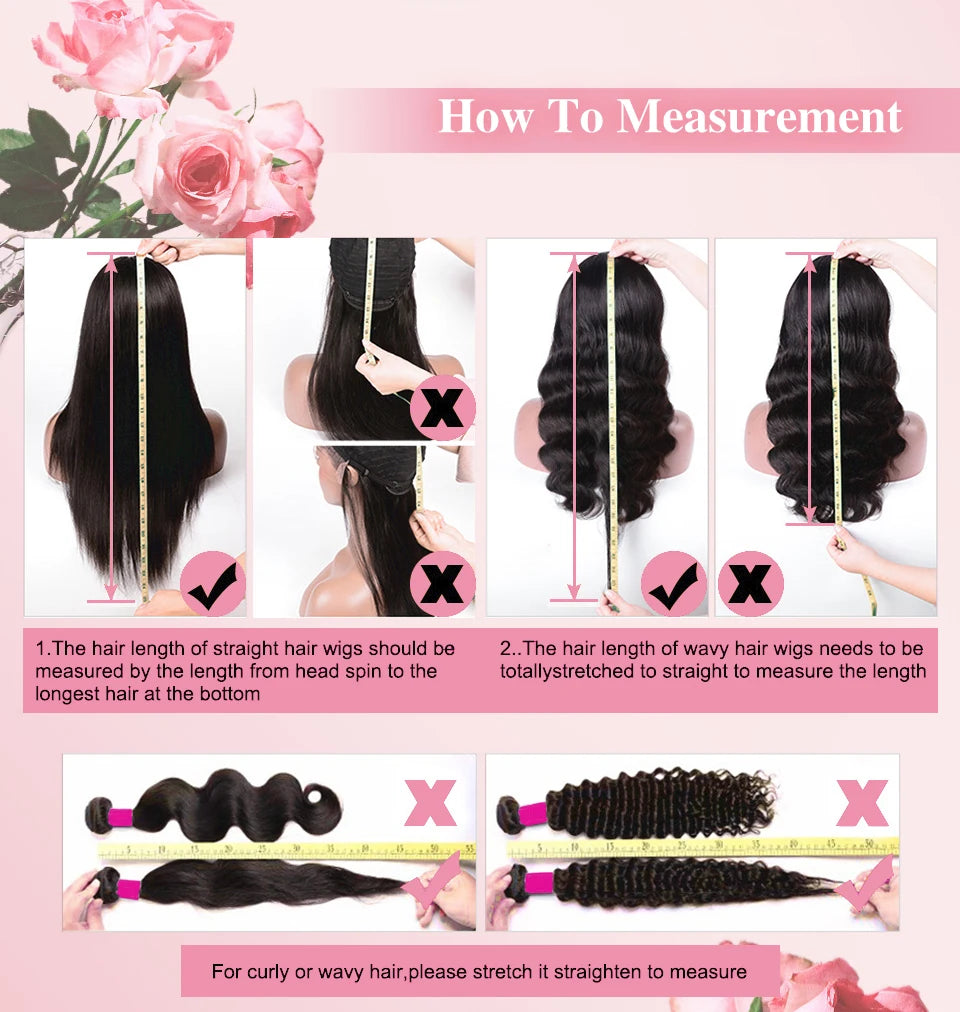 How To Measurement

1.The hair length of straight hair wigs should be measured by the length from head spin to the longest hair at the bottom

2..The hair length of wavy hair wigs needs to be totallystretched to straight to measure the length

5 10 15 20 25 30 35 40 45 50 55

5 10 15 20 25 30 35 40 45 50

For curly or wavy hair,please stretch it straighten to measure