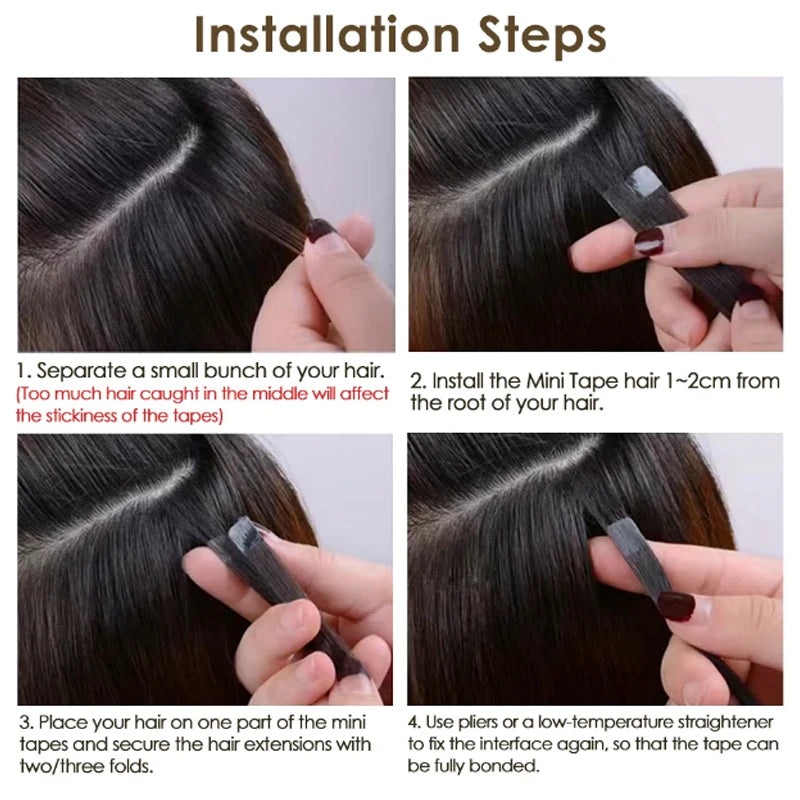 Installation Steps

1. Separate a small bunch of your hair. (Too much hair caught in the middle will affect the stickiness of the tapes)

2. Install the Mini Tape hair 1~2cm from the root of your hair.

3. Place your hair on one part of the mini tapes and secure the hair extensions with two/three folds.

4. Use pliers or a low-temperature straightener to fix the interface again, so that the tape can be fully bonded.